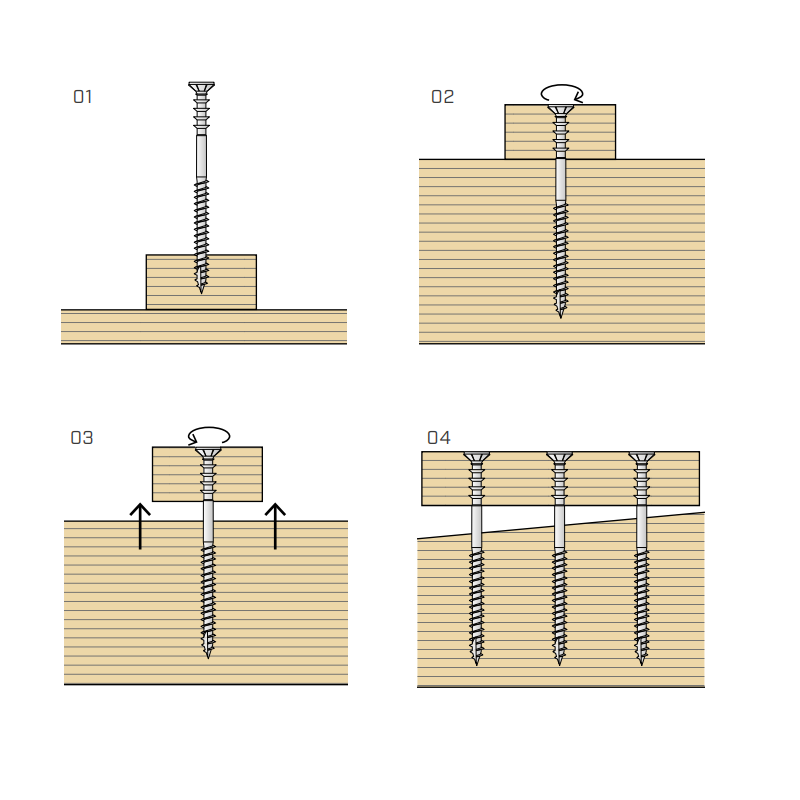 01

02

03

04